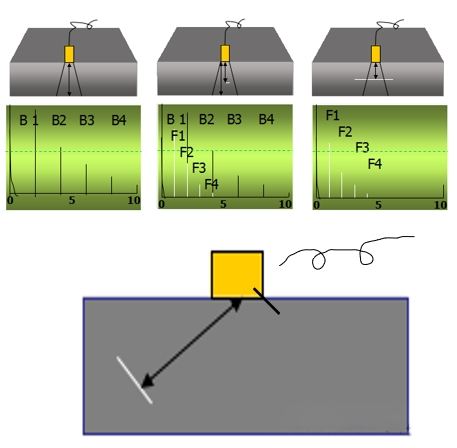 B 1 B2 B3 B4
0 5 10

B 1 B2 B3 B4
F1
F2
F3
F4
0 5 10

F1
F2
F3
F4
0 5 10